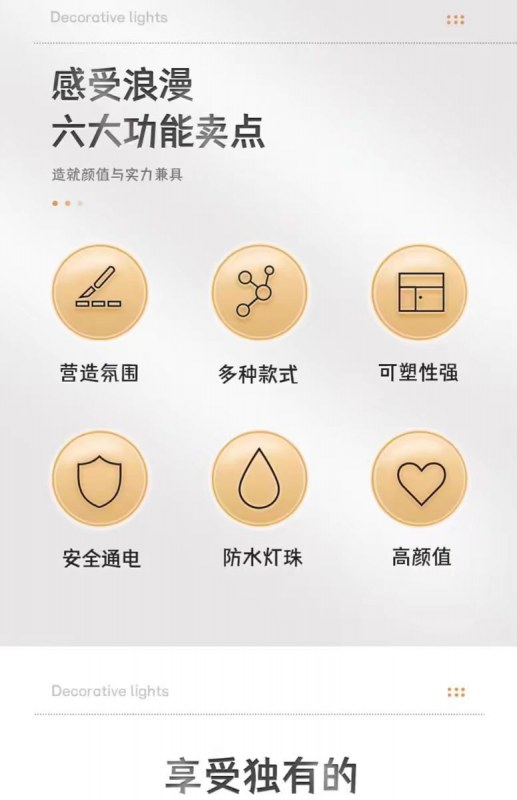 Decorative lights

感受浪漫
六大功能卖点

造就颜值与实力兼具

营造氛围

多种款式

可塑性强

安全通电

防水灯珠

高颜值

Decorative lights

享受独有的