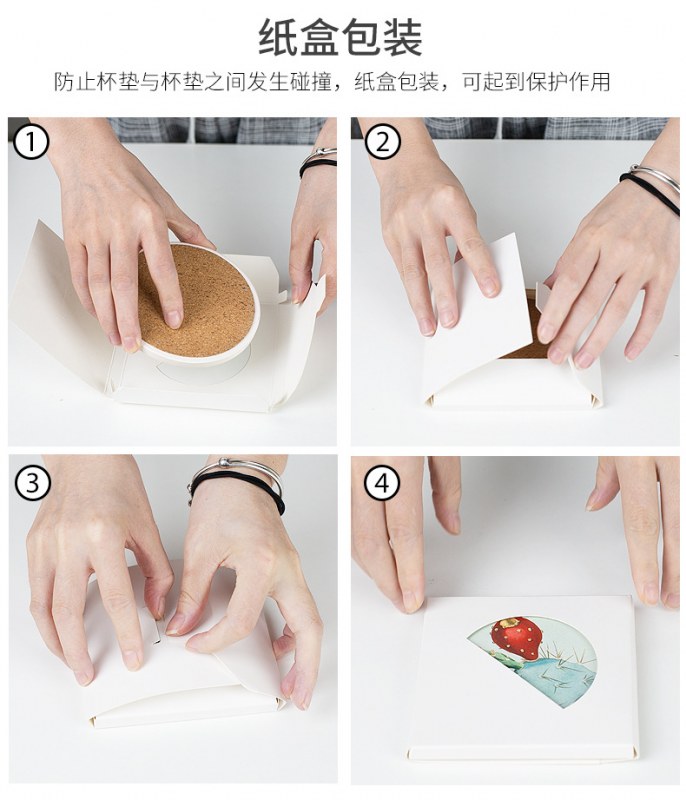 纸盒包装

防止杯垫与杯垫之间发生碰撞，纸盒包装，可起到保护作用

①

②

③

④