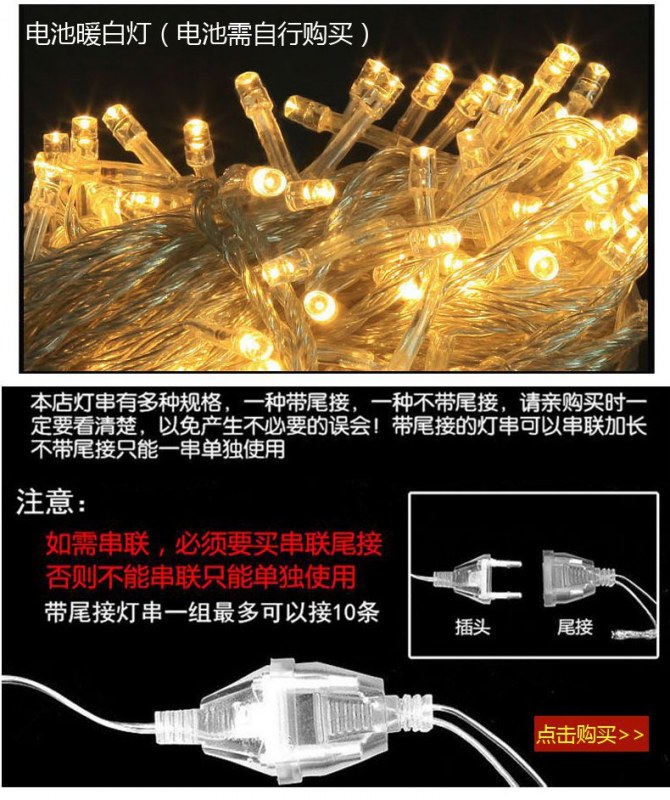 电池暖白灯（电池需自行购买）

本店灯串有多种规格，一种带尾接，一种不带尾接，请亲购买时一定要看清楚，以免产生不必要的误会！带尾接的灯串可以串联加长不带尾接只能一串单独使用

注意：

如需串联，必须要买串联尾接
否则不能串联只能单独使用
带尾接灯串一组最多可以接10条

插头 尾接

点击购买>>