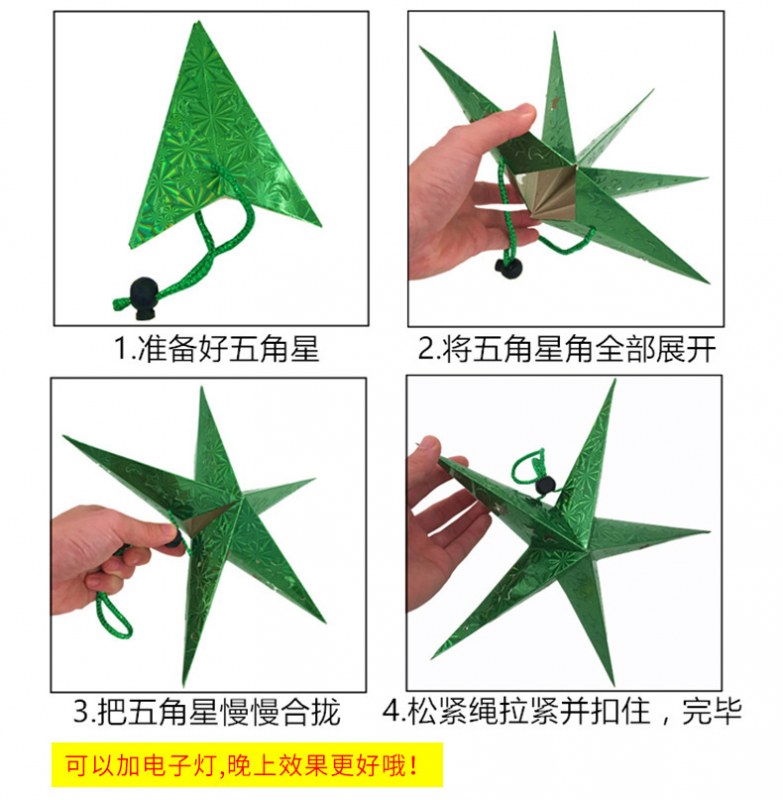 1.准备好五角星

2.将五角星角全部展开

3.把五角星慢慢合拢

4.松紧绳拉紧并扣住，完毕

可以加电子灯,晚上效果更好哦！