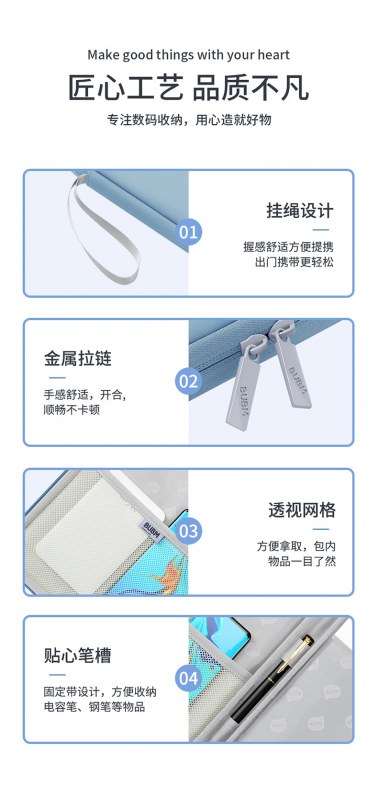 Make good things with your heart

匠心工艺 品质不凡

专注数码收纳，用心造就好物

01

挂绳设计

握感舒适方便提携
出门携带更轻松

金属拉链

手感舒适，开合，
顺畅不卡顿

02

BUBM

BUBM

BUBM

03

透视网格

方便拿取，包内
物品一目了然

贴心笔槽

固定带设计，方便收纳
电容笔、钢笔等物品

04