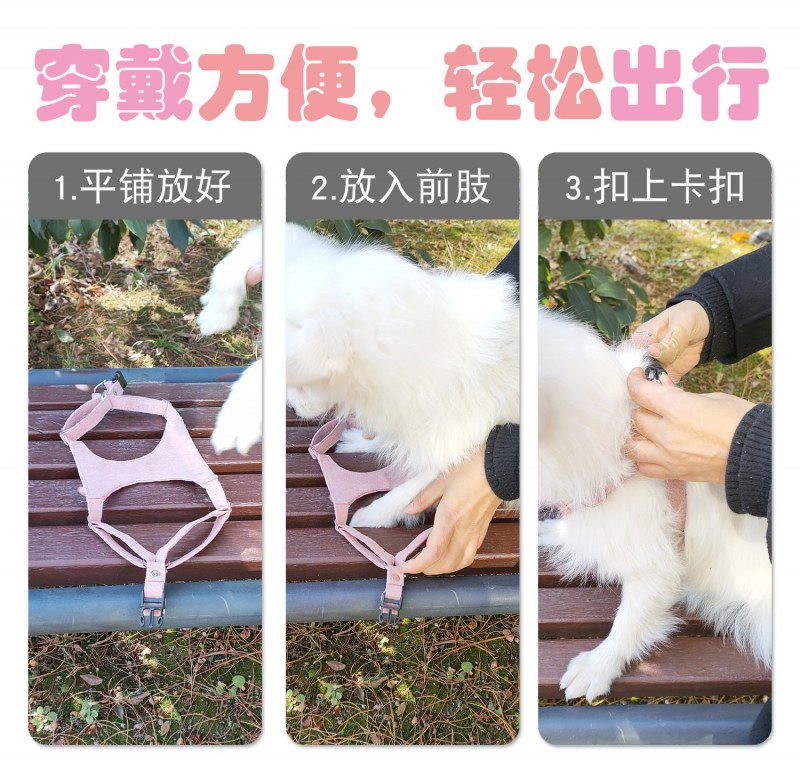 穿戴方便，轻松出行

1.平铺放好

2.放入前肢

3.扣上卡扣