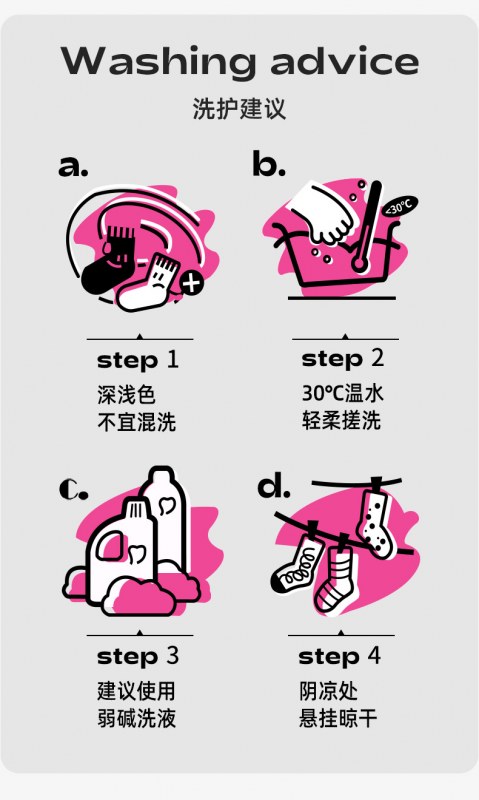 Washing advice
洗护建议

a.

step 1
深浅色
不宜混洗

b.
<30°C

step 2
30℃温水
轻柔搓洗

c.

step 3
建议使用
弱碱洗液

d.

step 4
阴凉处
悬挂晾干