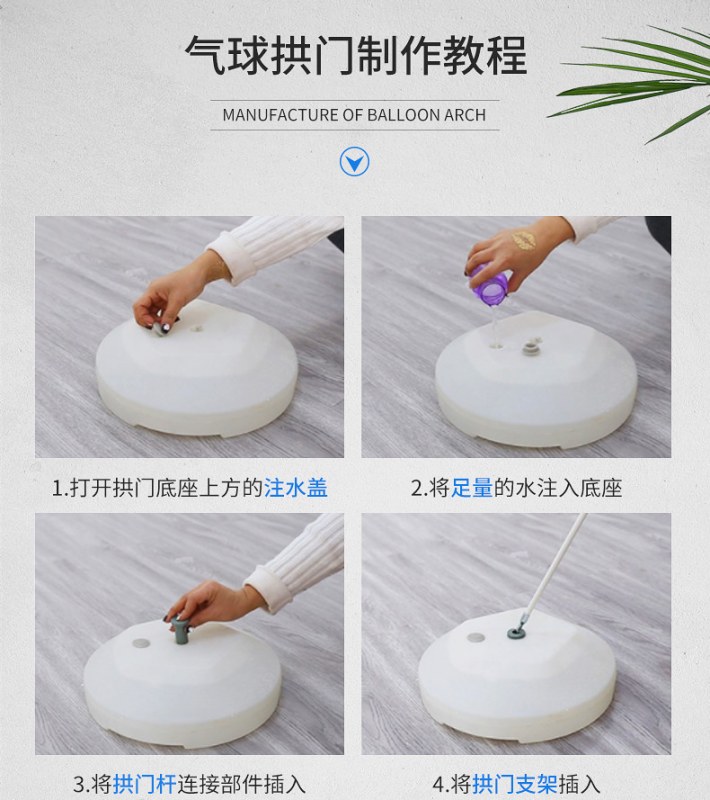 气球拱门制作教程

MANUFACTURE OF BALLOON ARCH

1.打开拱门底座上方的注水盖

2.将足量的水注入底座

3.将拱门杆连接部件插入

4.将拱门支架插入