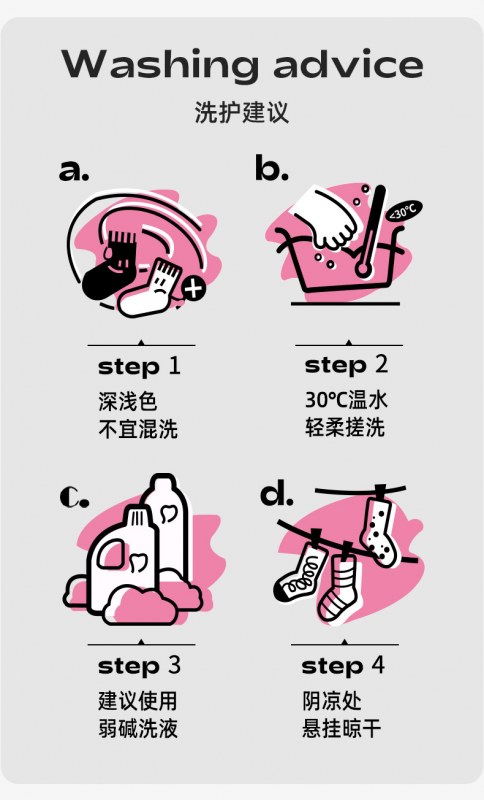 Washing advice
洗护建议

a.

step 1
深浅色
不宜混洗

b.

<30℃

step 2
30℃温水
轻柔搓洗

c.

step 3
建议使用
弱碱洗液

d.

step 4
阴凉处
悬挂晾干