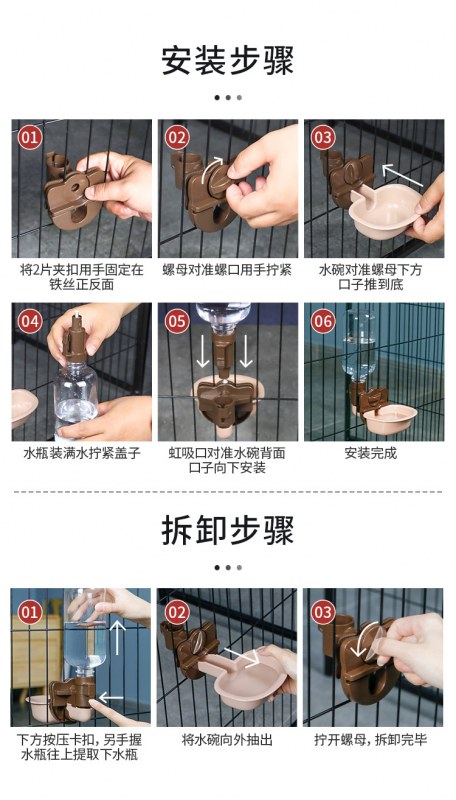 安装步骤

01
将2片夹扣用手固定在铁丝正反面

02
螺母对准螺口用手拧紧

03
水碗对准螺母下方口子推到底

04
水瓶装满水拧紧盖子

05
虹吸口对准水碗背面口子向下安装

06
安装完成

拆卸步骤

01
下方按压卡扣，另手握水瓶往上提取下水瓶

02
将水碗向外抽出

03
拧开螺母，拆卸完毕