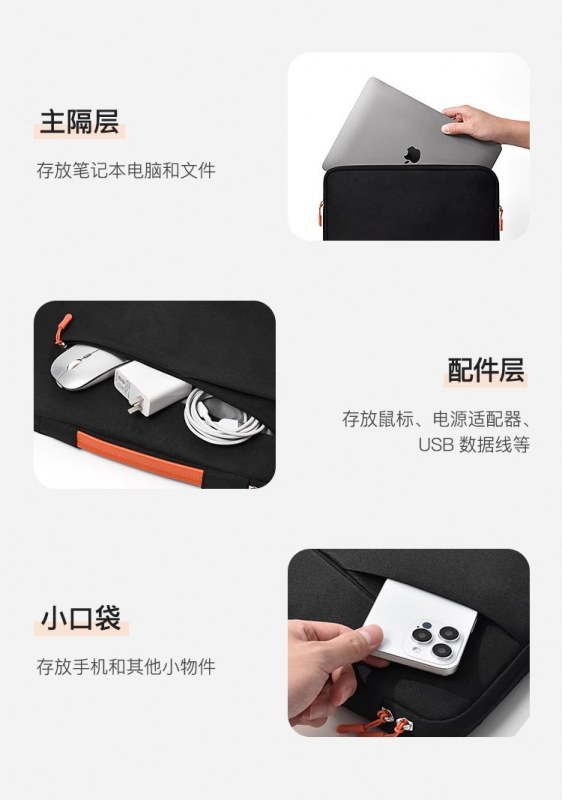 主隔层

存放笔记本电脑和文件

配件层

存放鼠标、电源适配器、USB 数据线等

小口袋

存放手机和其他小物件