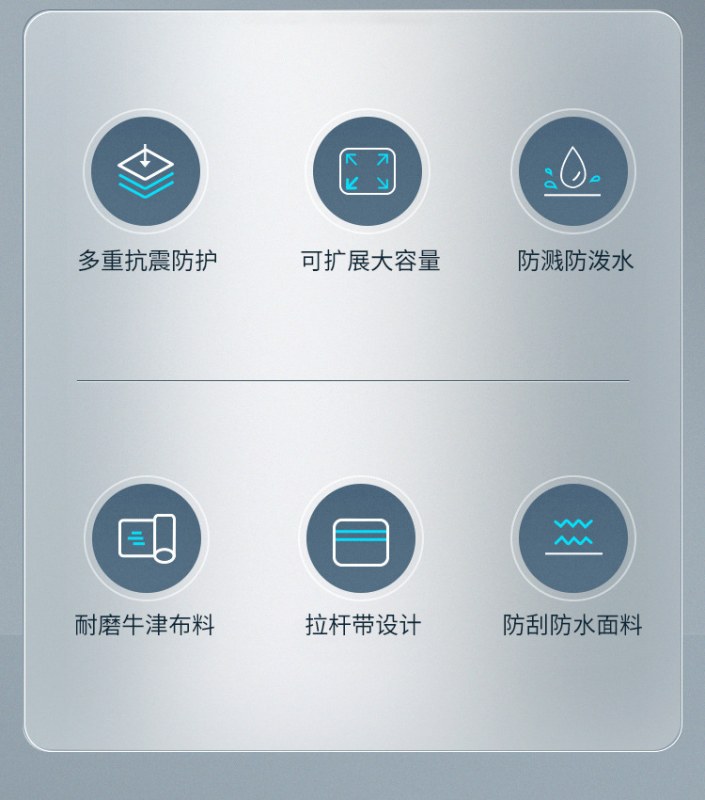 多重抗震防护

可扩展大容量

防溅防泼水

耐磨牛津布料

拉杆带设计

防刮防水面料