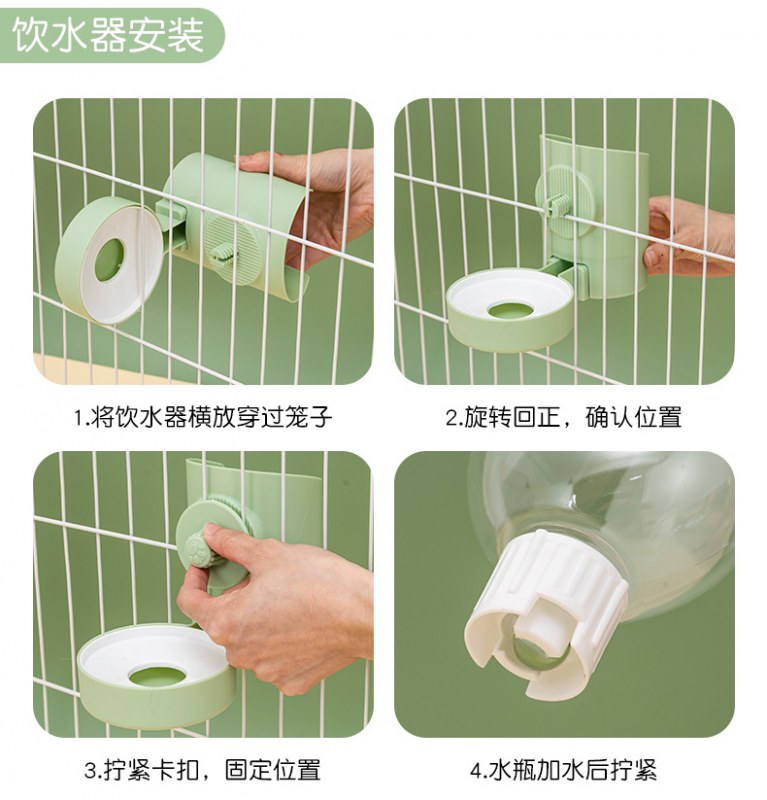 饮水器安装

1.将饮水器横放穿过笼子

2.旋转回正，确认位置

3.拧紧卡扣，固定位置

4.水瓶加水后拧紧