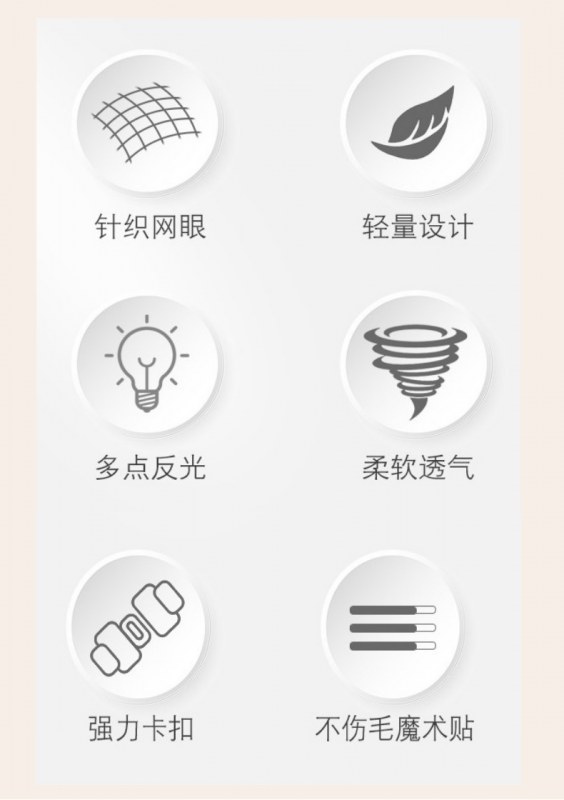 针织网眼

轻量设计

多点反光

柔软透气

强力卡扣

不伤毛魔术贴