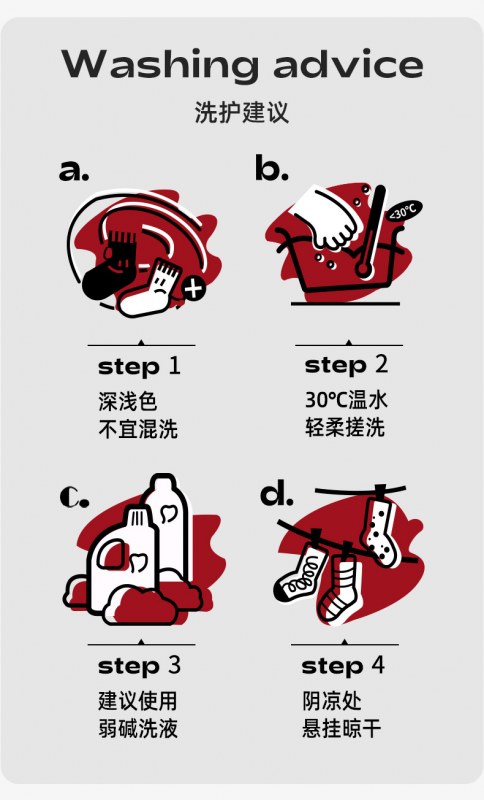 Washing advice
洗护建议

a.

step 1
深浅色
不宜混洗

b.

<30°C

step 2
30°C温水
轻柔搓洗

c.

step 3
建议使用
弱碱洗液

d.

step 4
阴凉处
悬挂晾干