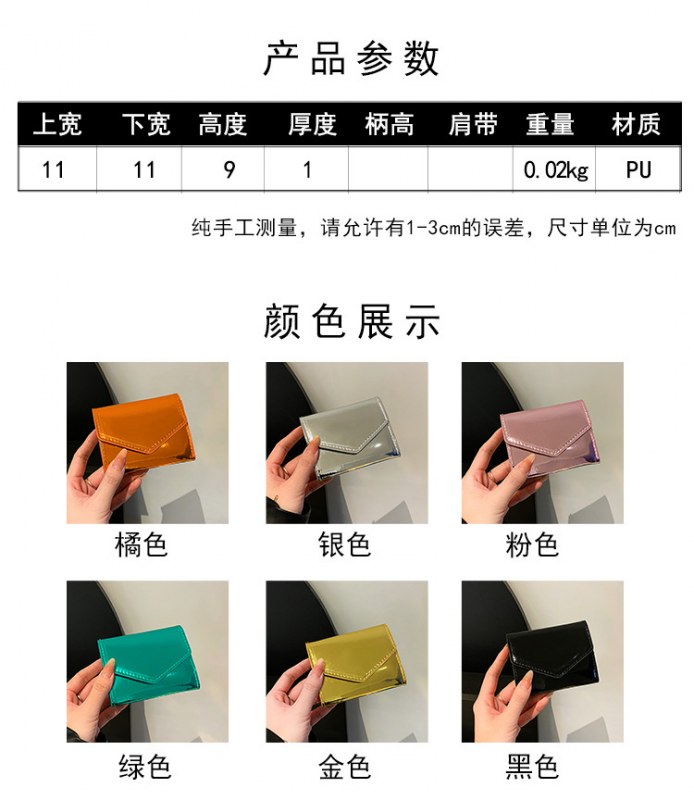 产品参数

| 上宽 | 下宽 | 高度 | 厚度 | 柄高 | 肩带 | 重量 | 材质 |
|---|---|---|---|---|---|---|---|
| 11 | 11 | 9 | 1 | | | 0.02kg | PU |

纯手工测量，请允许有1-3cm的误差，尺寸单位为cm

颜色展示

橘色

银色

粉色

绿色

金色

黑色