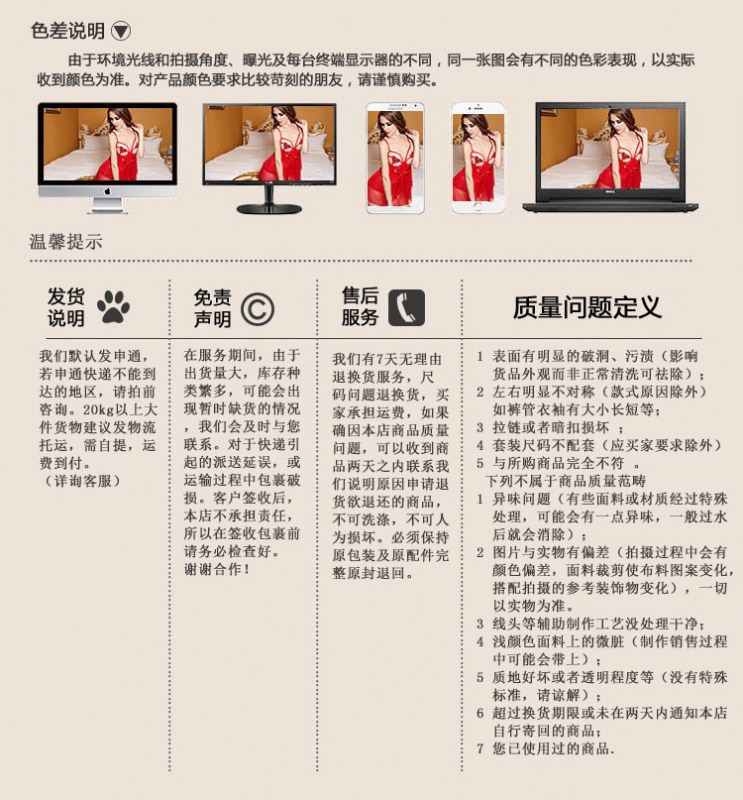 色差说明

由于环境光线和拍摄角度、曝光及每台终端显示器的不同，同一张图会有不同的色彩表现，以实际收到颜色为准。对产品颜色要求比较苛刻的朋友，请谨慎购买。

温馨提示

发货说明

我们默认发申通，若申通快递不能到达的地区，请拍前咨询。20kg以上大件货物建议发物流托运，需自提，运费到付。
（详询客服）

免责声明

在服务期间，由于出货量大，库存种类繁多，可能会出现暂时缺货的情况，我们会及时与您联系。对于快递引起的派送延误，或运输过程中包裹破损。客户签收后，本店不承担责任，所以在签收包裹前请务必检查好。
谢谢合作！

售后服务

我们有7天无理由退换货服务，尺码问题退换货，买家承担运费，如果确因本店商品质量问题，可以收到商品两天之内联系我们说明原因申请退货欲退还的商品，不可洗涤，不可人为损坏。必须保持原包装及原配件完整原封退回。

质量问题定义

1 表面有明显的破洞、污渍（影响货品外观而非正常清洗可祛除）；
2 左右明显不对称（款式原因除外）如裤管衣袖有大小长短等；
3 拉链或者暗扣损坏 ；
4 套装尺码不配套（应买家要求除外）
5 与所购商品完全不符 。
下列不属于商品质量范畴
1 异味问题（有些面料或材质经过特殊处理，可能会有一点异味，一般过水后就会消除）；
2 图片与实物有偏差（拍摄过程中会有颜色偏差，面料裁剪使布料图案变化，搭配拍摄的参考装饰物变化），一切以实物为准。
3 线头等辅助制作工艺没处理干净；
4 浅颜色面料上的微脏（制作销售过程中可能会带上）；
5 质地好坏或者透明程度等（没有特殊标准，请谅解）；
6 超过换货期限或未在两天内通知本店自行寄回的商品；
7 您已使用过的商品.