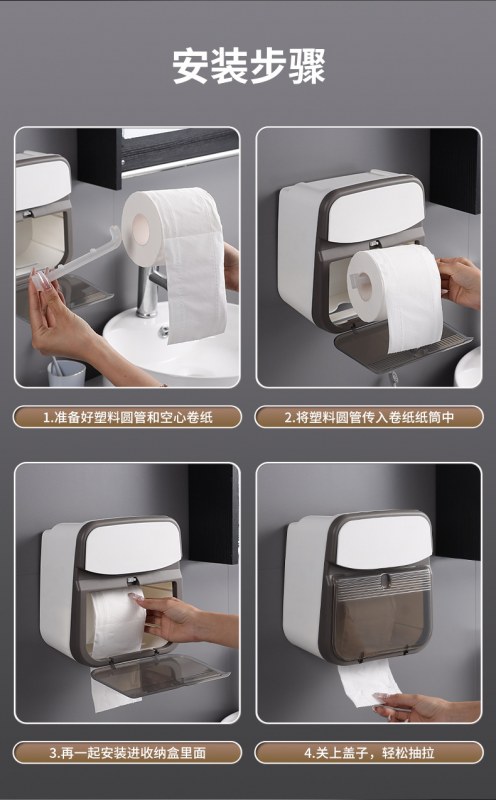 安装步骤

1.准备好塑料圆管和空心卷纸

2.将塑料圆管传入卷纸纸筒中

3.再一起安装进收纳盒里面

4.关上盖子，轻松抽拉