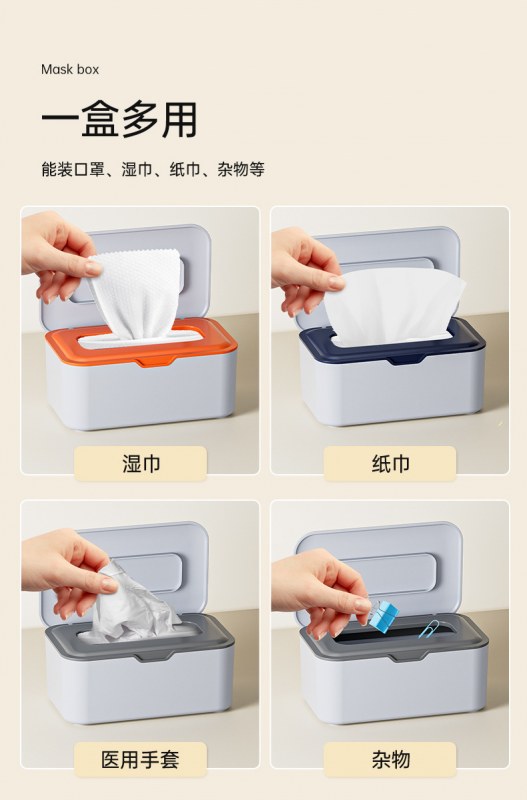 Mask box

一盒多用

能装口罩、湿巾、纸巾、杂物等

湿巾

纸巾

医用手套

杂物