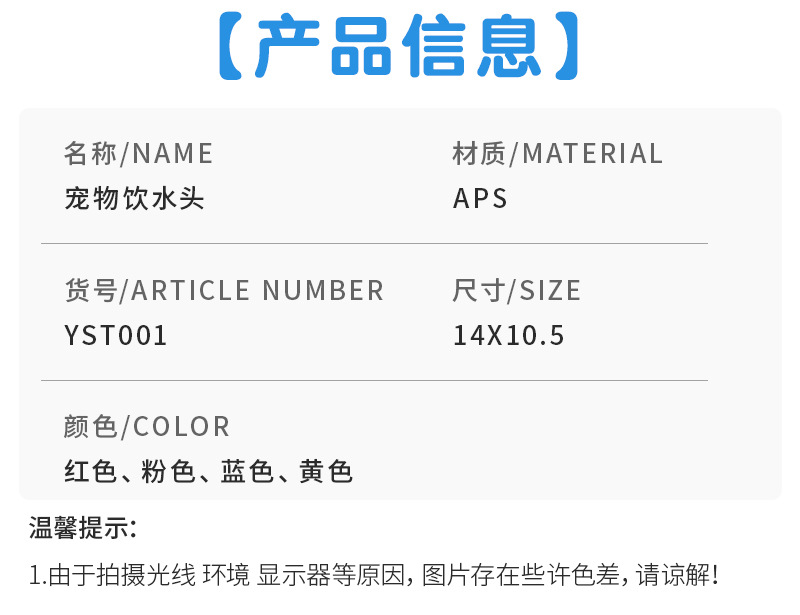 【产品信息】

名称/NAME
宠物饮水头

材质/MATERIAL
APS

货号/ARTICLE NUMBER
YST001

尺寸/SIZE
14X10.5

颜色/COLOR
红色、粉色、蓝色、黄色

温馨提示:

1.由于拍摄光线 环境 显示器等原因,图片存在些许色差,请谅解!