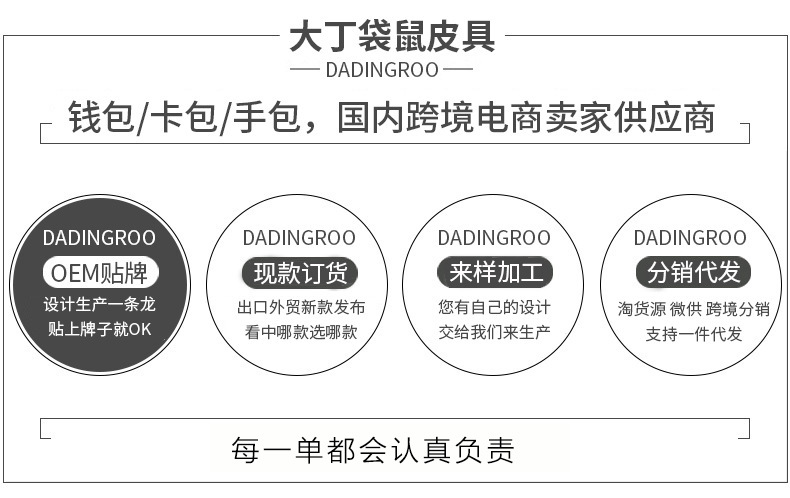 大丁袋鼠皮具

— DADINGROO —

钱包/卡包/手包，国内跨境电商卖家供应商

DADINGROO
OEM贴牌
设计生产一条龙
贴上牌子就OK

DADINGROO
现款订货
出口外贸新款发布
看中哪款选哪款

DADINGROO
来样加工
您有自己的设计
交给我们来生产

DADINGROO
分销代发
淘货源 微供 跨境分销
支持一件代发

每一单都会认真负责