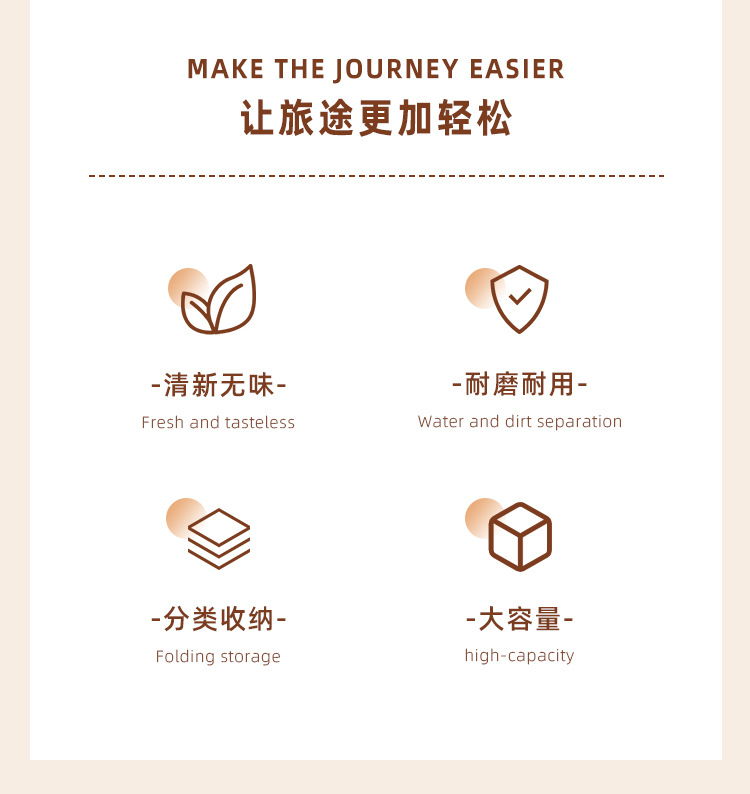 MAKE THE JOURNEY EASIER
让旅途更加轻松

-清新无味-
Fresh and tasteless

-耐磨耐用-
Water and dirt separation

-分类收纳-
Folding storage

-大容量-
high-capacity