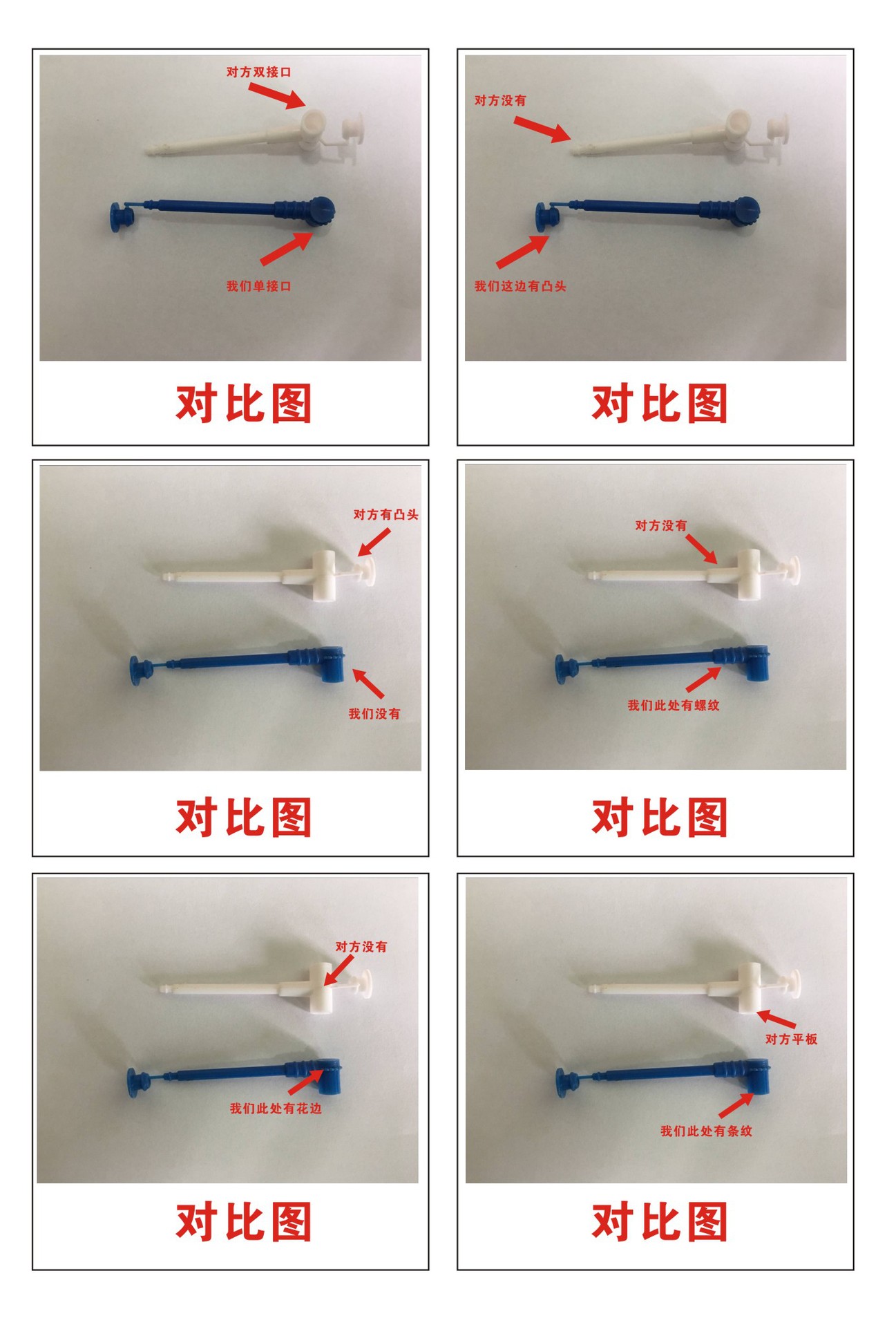 对方双接口

我们单接口

对比图

对方没有

我们这边有凸头

对比图

对方有凸头

我们没有

对比图

对方没有

我们此处有螺纹

对比图

对方没有

我们此处有花边

对比图

对方平板

我们此处有条纹

对比图