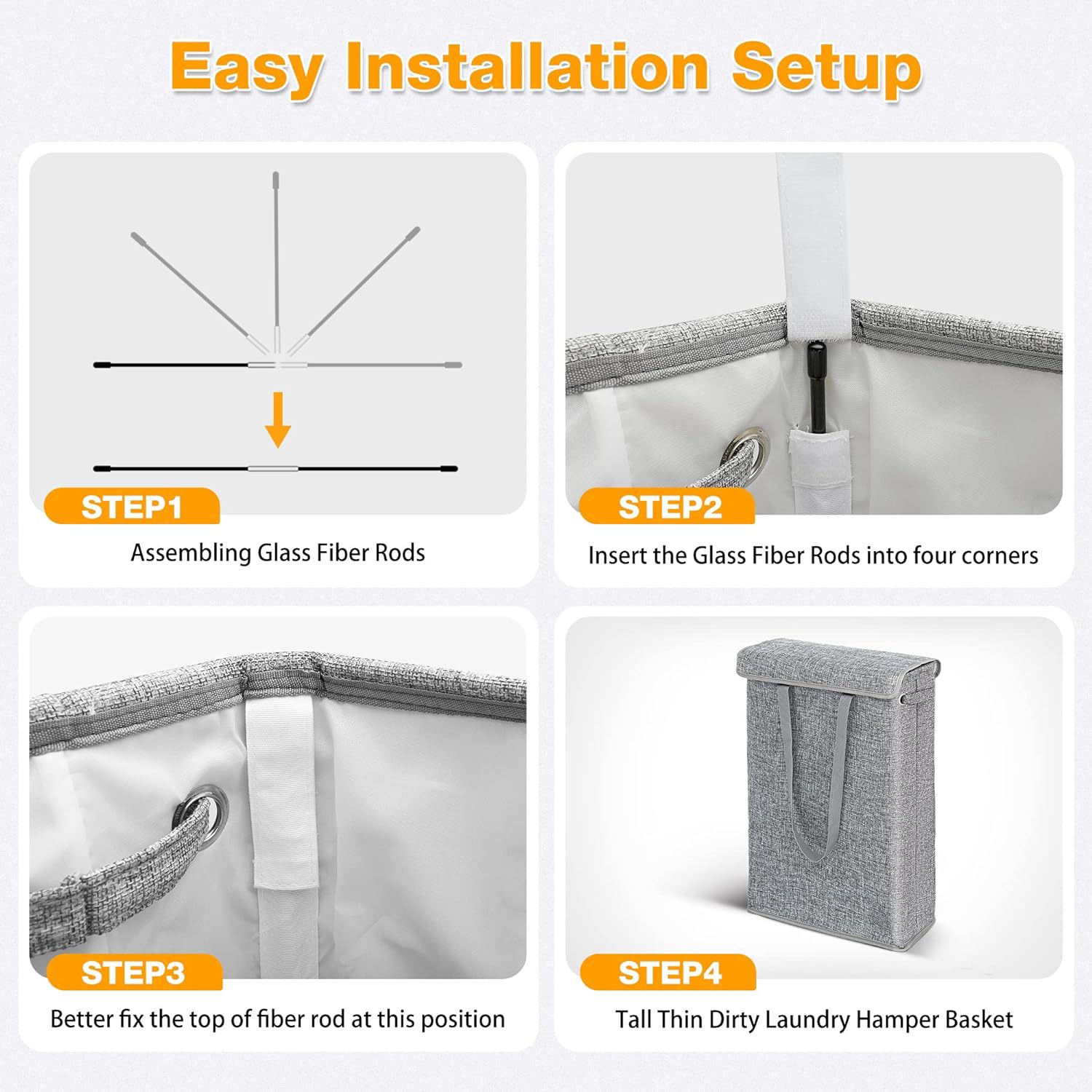 Easy Installation Setup

STEP1

Assembling Glass Fiber Rods

STEP2

Insert the Glass Fiber Rods into four corners

STEP3

Better fix the top of fiber rod at this position

STEP4

Tall Thin Dirty Laundry Hamper Basket