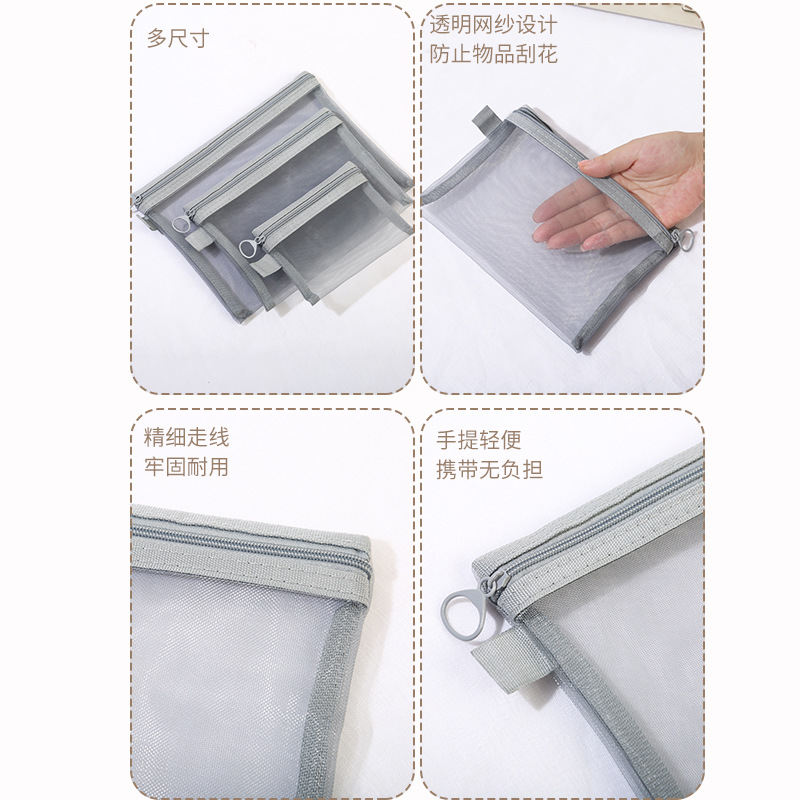 多尺寸

透明网纱设计
防止物品刮花

精细走线
牢固耐用

手提轻便
携带无负担