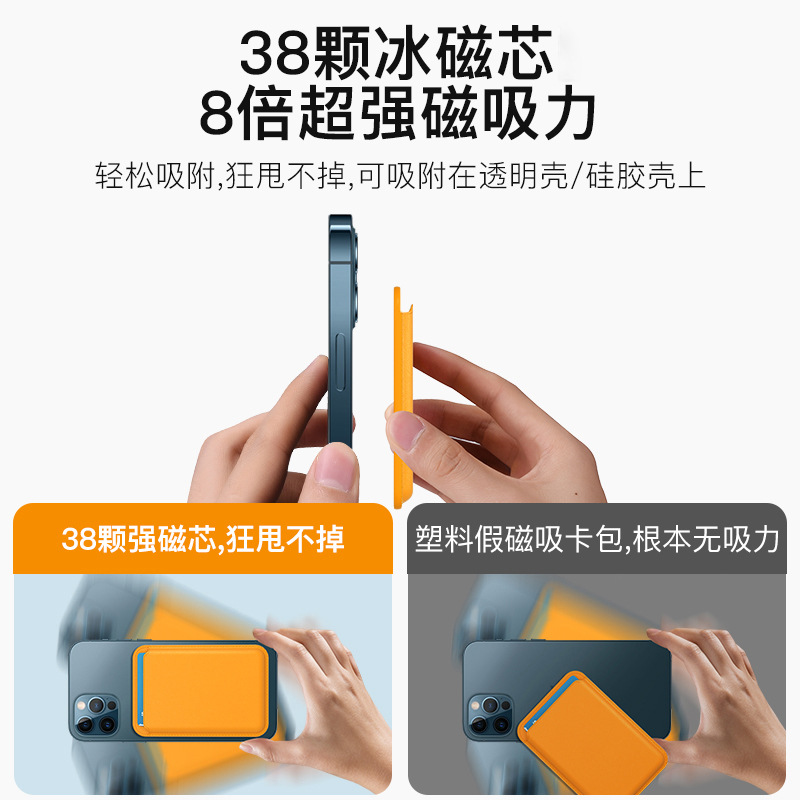 38颗冰磁芯
8倍超强磁吸力

轻松吸附,狂甩不掉,可吸附在透明壳/硅胶壳上

38颗强磁芯,狂甩不掉

塑料假磁吸卡包,根本无吸力