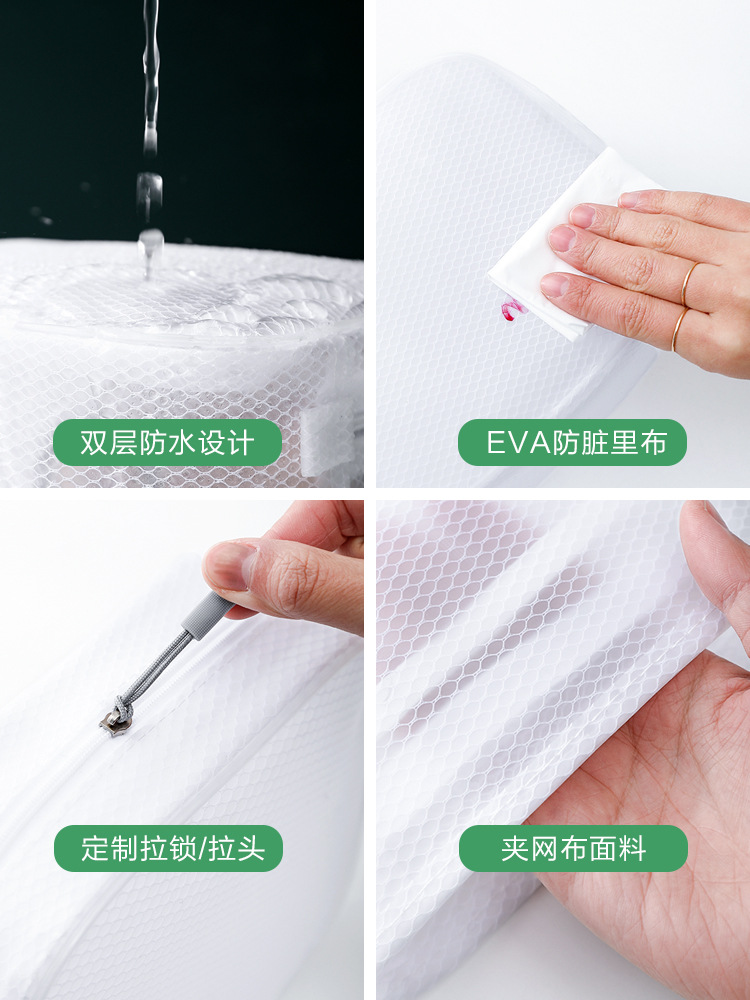 双层防水设计

EVA防脏里布

定制拉锁/拉头

夹网布面料