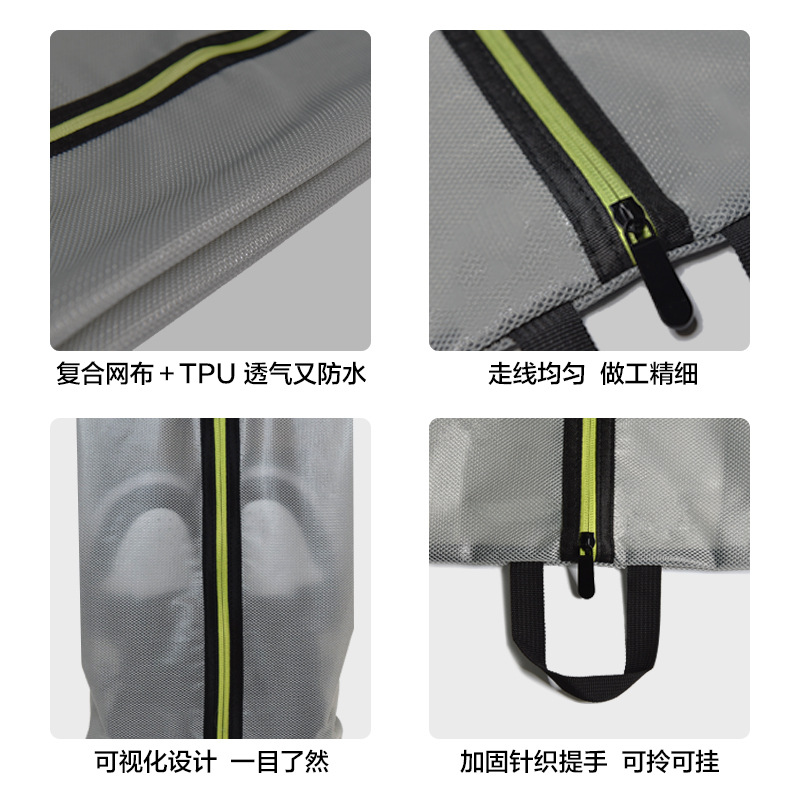 复合网布 + TPU 透气又防水

走线均匀 做工精细

可视化设计 一目了然

加固针织提手 可拎可挂