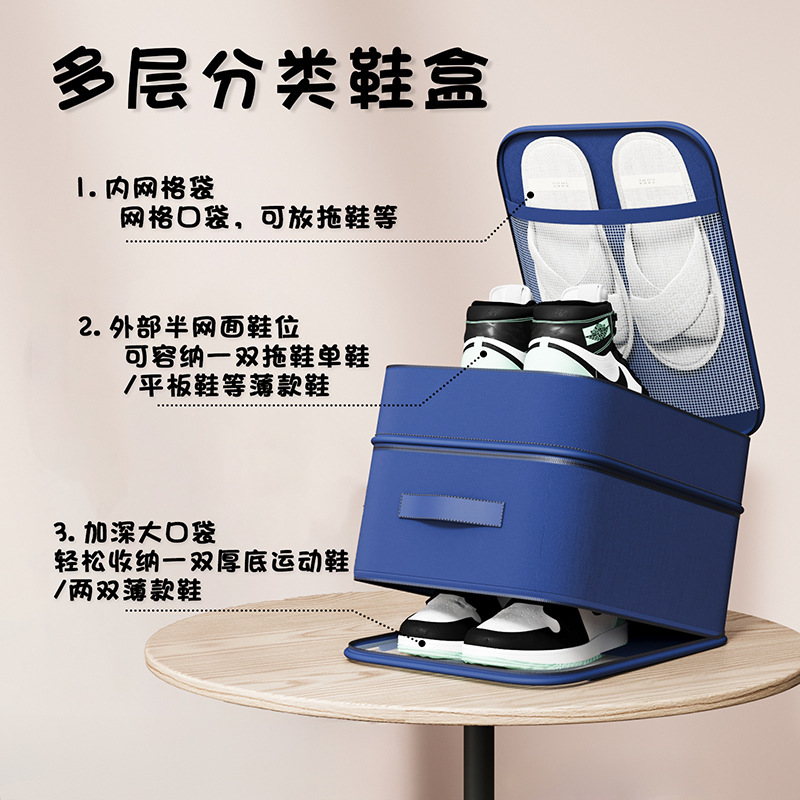 多层分类鞋盒

1. 内网格袋
网格口袋，可放拖鞋等

2. 外部半网面鞋位
可容纳一双拖鞋单鞋
/平板鞋等薄款鞋

3. 加深大口袋
轻松收纳一双厚底运动鞋
/两双薄款鞋